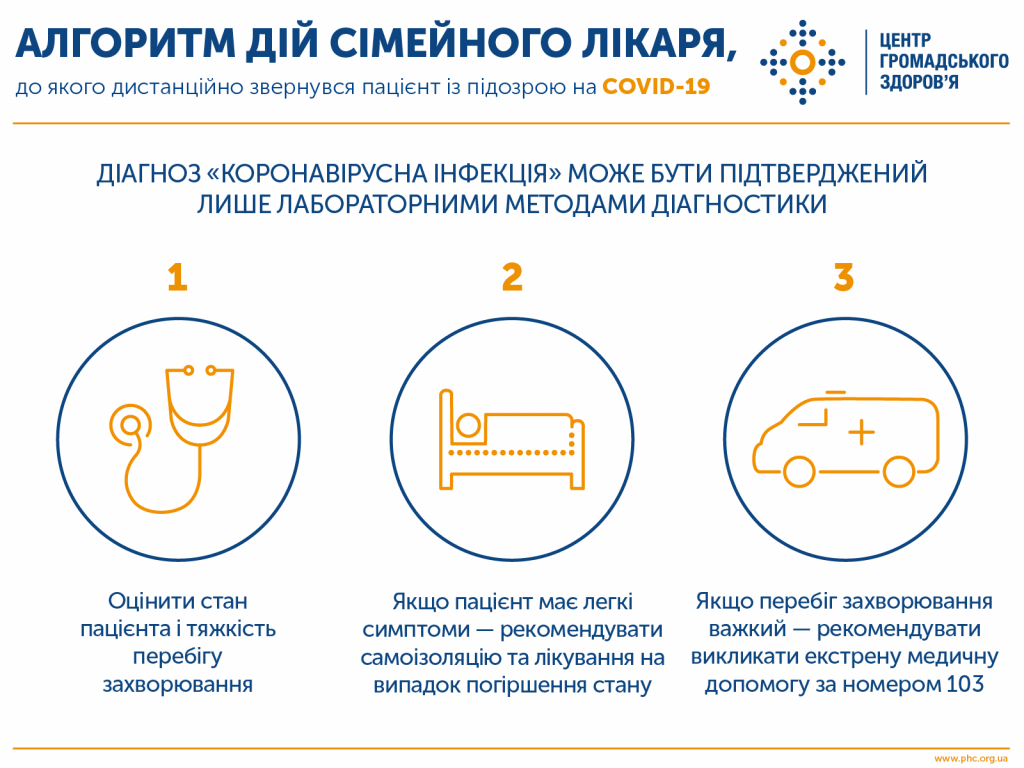 АЛГОРИТМ ДІЙ СІМЕЙНОГО ЛІКАРЯ,
до якого дистанційно звернувся пацієнт із підозрою на COVID-19

ЦЕНТР ГРОМАДСЬКОГО ЗДОРОВ'Я

ДІАГНОЗ «КОРОНАВІРУСНА ІНФЕКЦІЯ» МОЖЕ БУТИ ПІДТВЕРДЖЕНИЙ ЛИШЕ ЛАБОРАТОРНИМИ МЕТОДАМИ ДІАГНОСТИКИ

1

Оцінити стан пацієнта і тяжкість перебігу захворювання

2

Якщо пацієнт має легкі симптоми — рекомендувати самоізоляцію та лікування на випадок погіршення стану

3

Якщо перебіг захворювання важкий — рекомендувати викликати екстрену медичну допомогу за номером 103

www.phc.org.ua